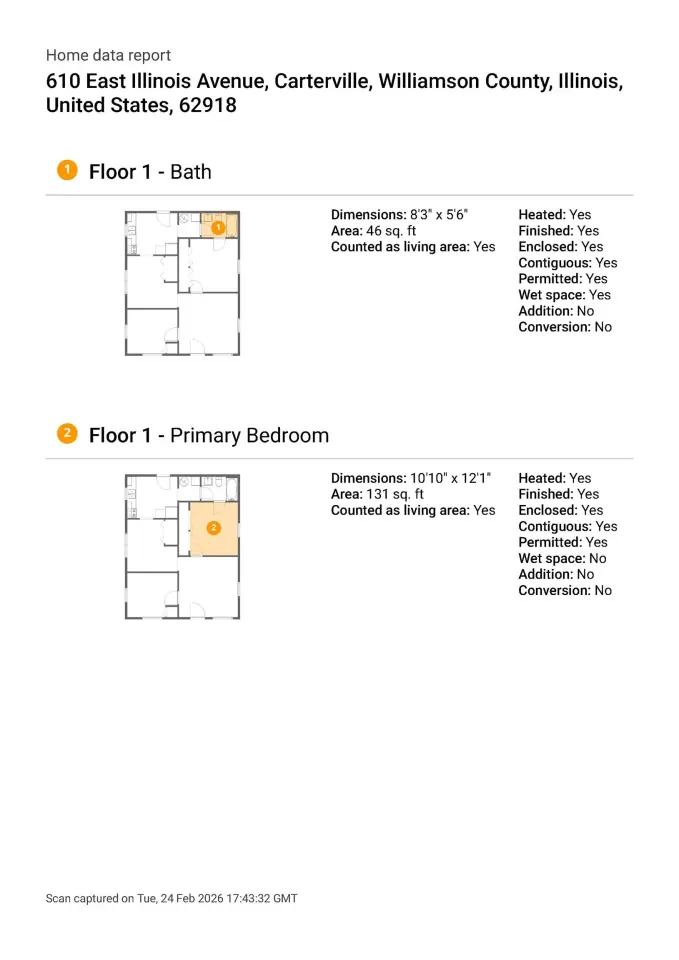 Home data report

610 East Illinois Avenue, Carterville, Williamson County, Illinois, United States, 62918

1 Floor 1 - Bath

1

Dimensions: 8'3" x 5'6"
Area: 46 sq. ft
Counted as living area: Yes

Heated: Yes
Finished: Yes
Enclosed: Yes
Contiguous: Yes
Permitted: Yes
Wet space: Yes
Addition: No
Conversion: No

2 Floor 1 - Primary Bedroom

2

Dimensions: 10'10" x 12'1"
Area: 131 sq. ft
Counted as living area: Yes

Heated: Yes
Finished: Yes
Enclosed: Yes
Contiguous: Yes
Permitted: Yes
Wet space: No
Addition: No
Conversion: No

Scan captured on Tue, 24 Feb 2026 17:43:32 GMT